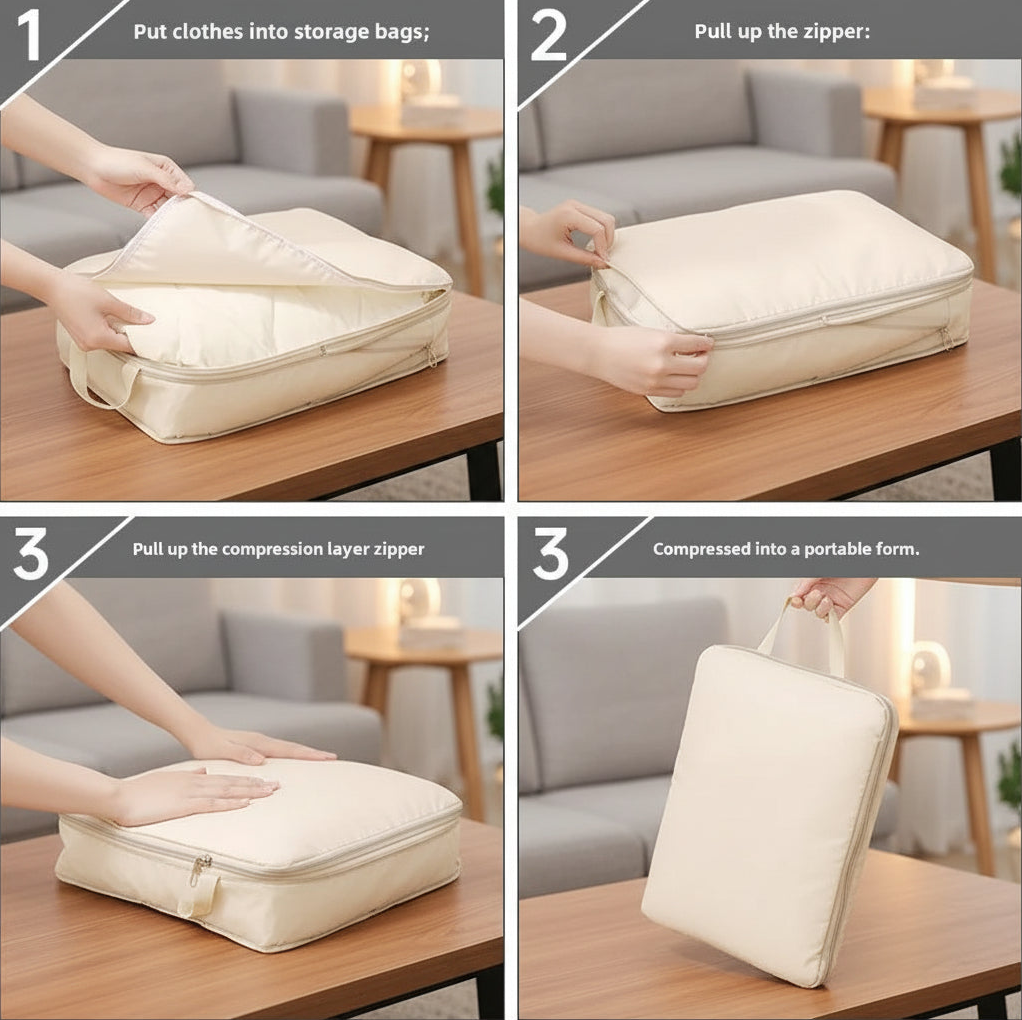 1 Put clothes into storage bags;

2 Pull up the zipper:

3 Pull up the compression layer zipper

3 Compressed into a portable form.